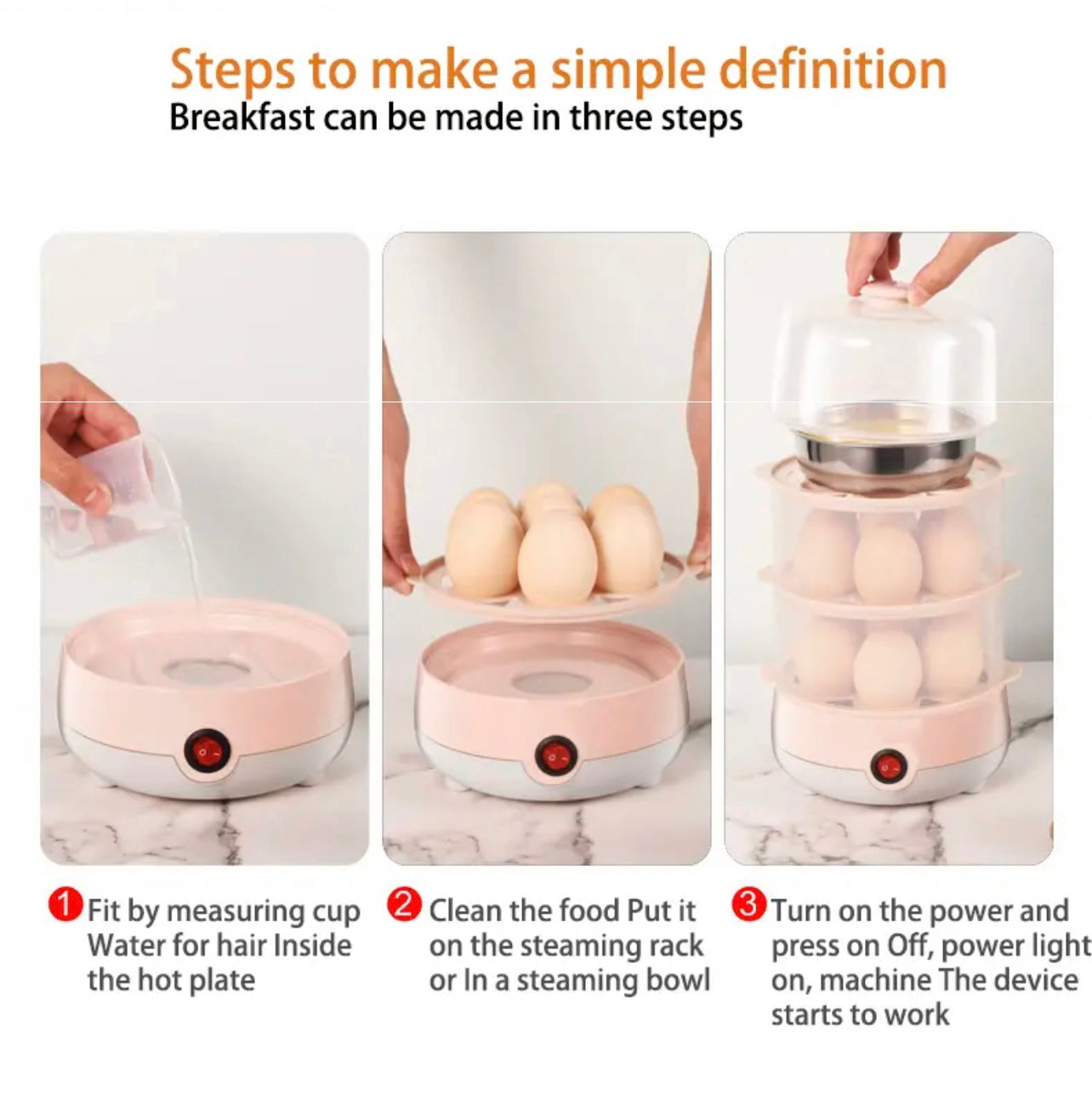 Steps to make a simple definition
Breakfast can be made in three steps

1 Fit by measuring cup Water for hair Inside the hot plate

2 Clean the food Put it on the steaming rack or In a steaming bowl

3 Turn on the power and press on Off, power light on, machine The device starts to work