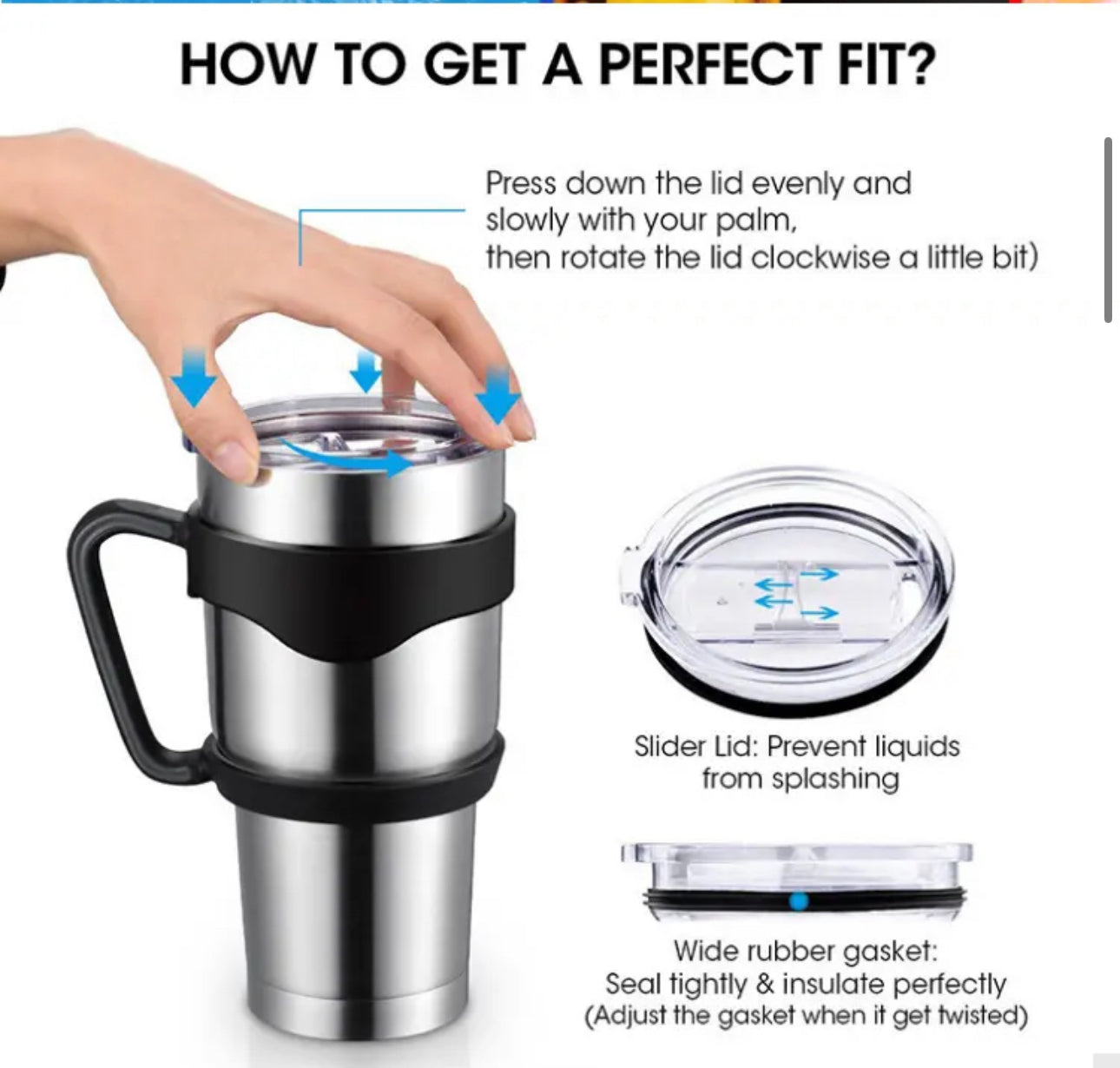 HOW TO GET A PERFECT FIT?

Press down the lid evenly and slowly with your palm, then rotate the lid clockwise a little bit)

Slider Lid: Prevent liquids from splashing

Wide rubber gasket: Seal tightly & insulate perfectly (Adjust the gasket when it get twisted)