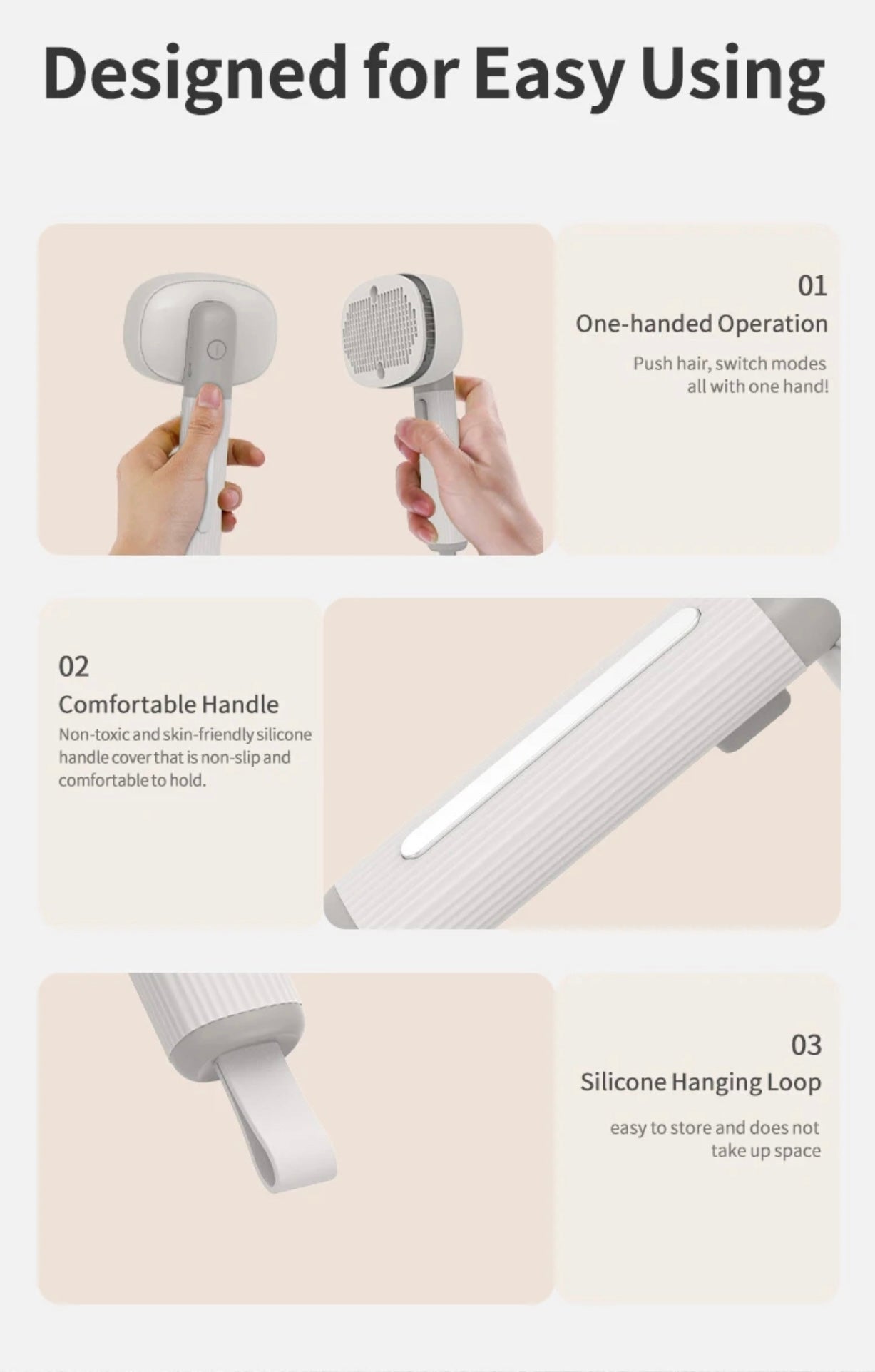 Designed for Easy Using

01
One-handed Operation
Push hair, switch modes all with one hand!

02
Comfortable Handle
Non-toxic and skin-friendly silicone handle cover that is non-slip and comfortable to hold.

03
Silicone Hanging Loop
easy to store and does not take up space