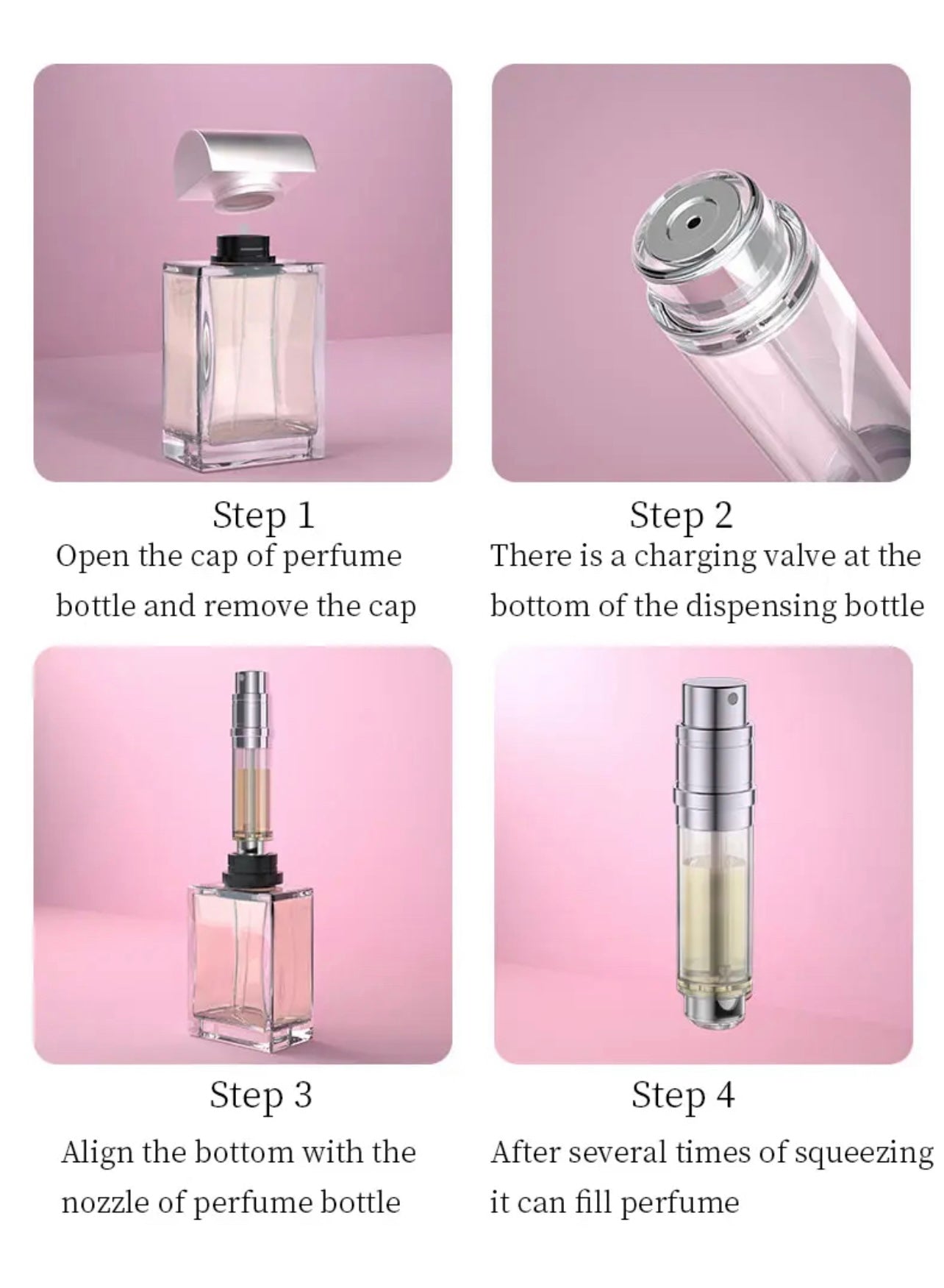 Step 1
Open the cap of perfume bottle and remove the cap

Step 2
There is a charging valve at the bottom of the dispensing bottle

Step 3
Align the bottom with the nozzle of perfume bottle

Step 4
After several times of squeezing it can fill perfume