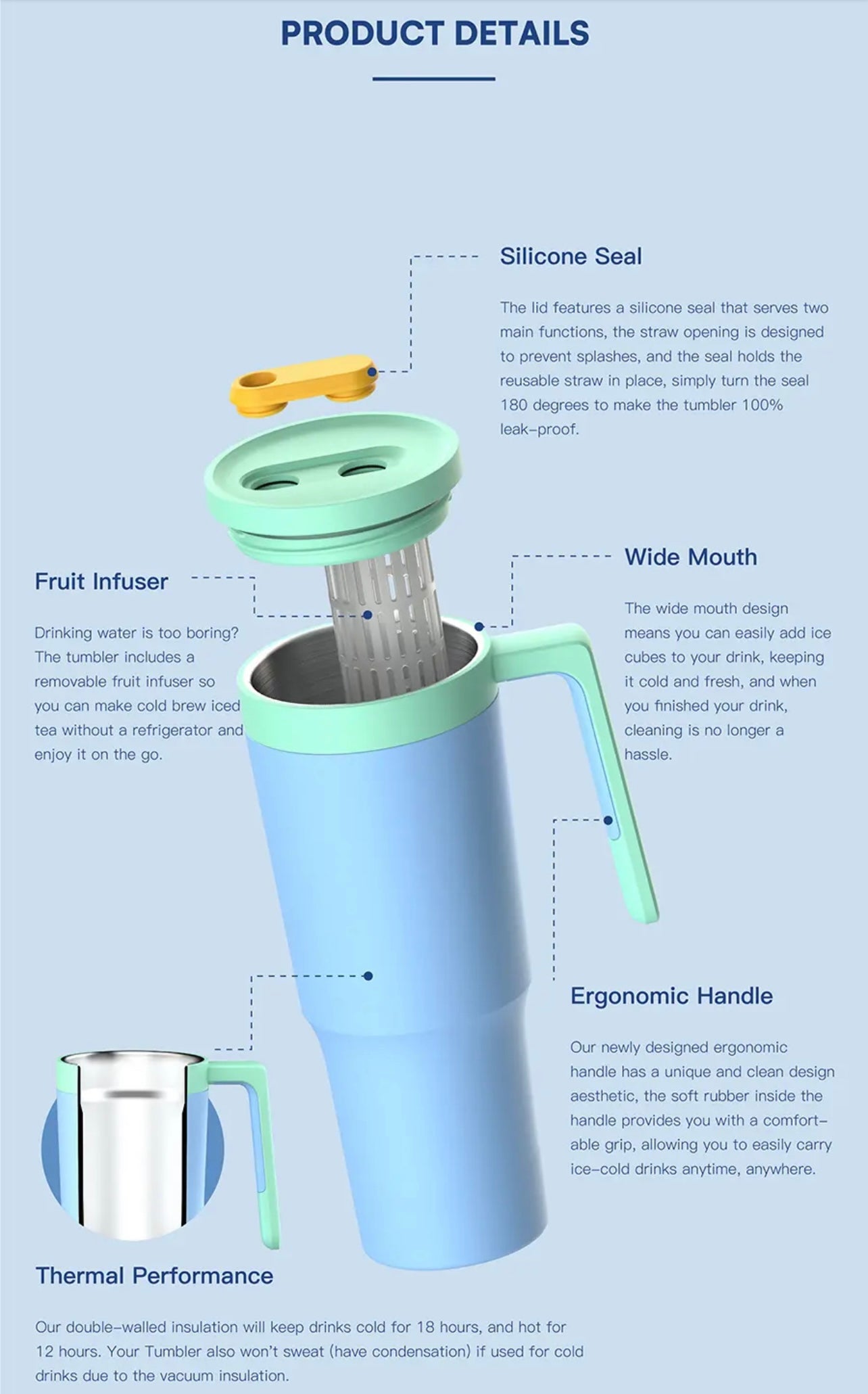 PRODUCT DETAILS

Silicone Seal

The lid features a silicone seal that serves two main functions, the straw opening is designed to prevent splashes, and the seal holds the reusable straw in place, simply turn the seal 180 degrees to make the tumbler 100% leak-proof.

Fruit Infuser

Drinking water is too boring? The tumbler includes a removable fruit infuser so you can make cold brew iced tea without a refrigerator and enjoy it on the go.

Wide Mouth

The wide mouth design means you can easily add ice cubes to your drink, keeping it cold and fresh, and when you finished your drink, cleaning is no longer a hassle.

Ergonomic Handle

Our newly designed ergonomic handle has a unique and clean design aesthetic, the soft rubber inside the handle provides you with a comfortable grip, allowing you to easily carry ice-cold drinks anytime, anywhere.

Thermal Performance

Our double-walled insulation will keep drinks cold for 18 hours, and hot for 12 hours. Your Tumbler also won't sweat (have condensation) if used for cold drinks due to the vacuum insulation.