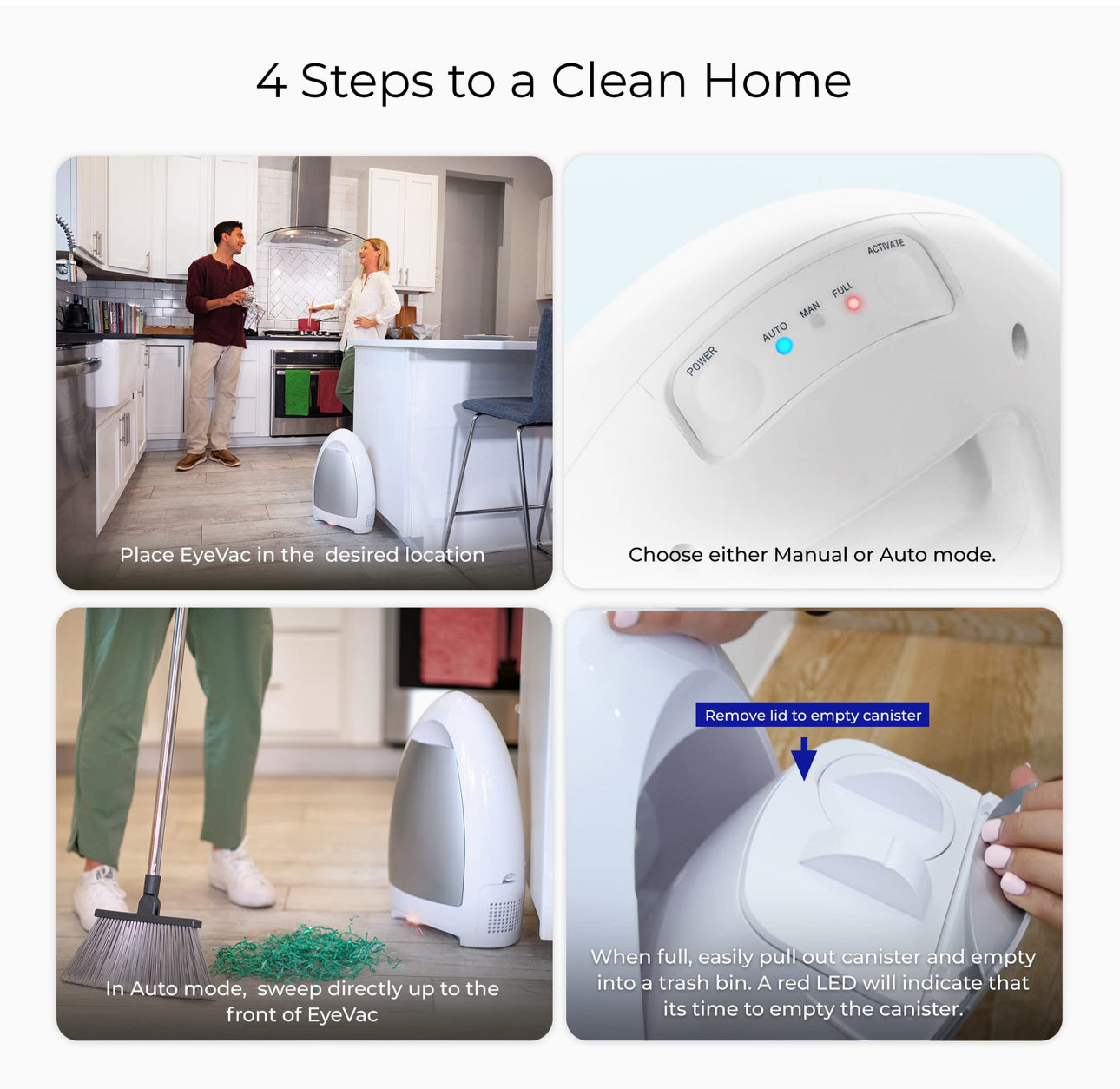 4 Steps to a Clean Home

Place EyeVac in the desired location

POWER
AUTO
MAN
FULL
ACTIVATE

Choose either Manual or Auto mode.

In Auto mode, sweep directly up to the front of EyeVac

Remove lid to empty canister

When full, easily pull out canister and empty into a trash bin. A red LED will indicate that its time to empty the canister.