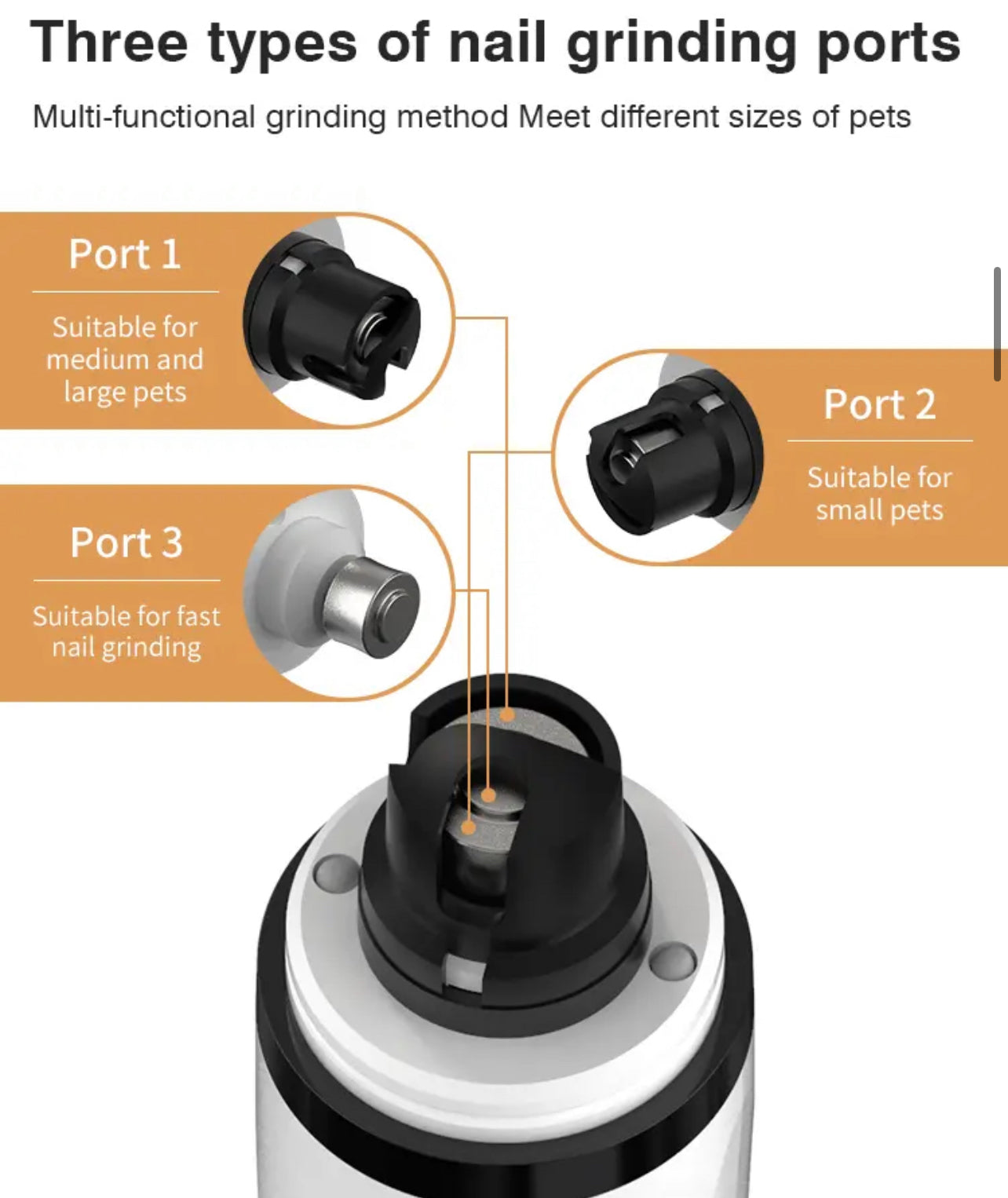 Three types of nail grinding ports

Multi-functional grinding method Meet different sizes of pets

Port 1

Suitable for medium and large pets

Port 2

Suitable for small pets

Port 3

Suitable for fast nail grinding