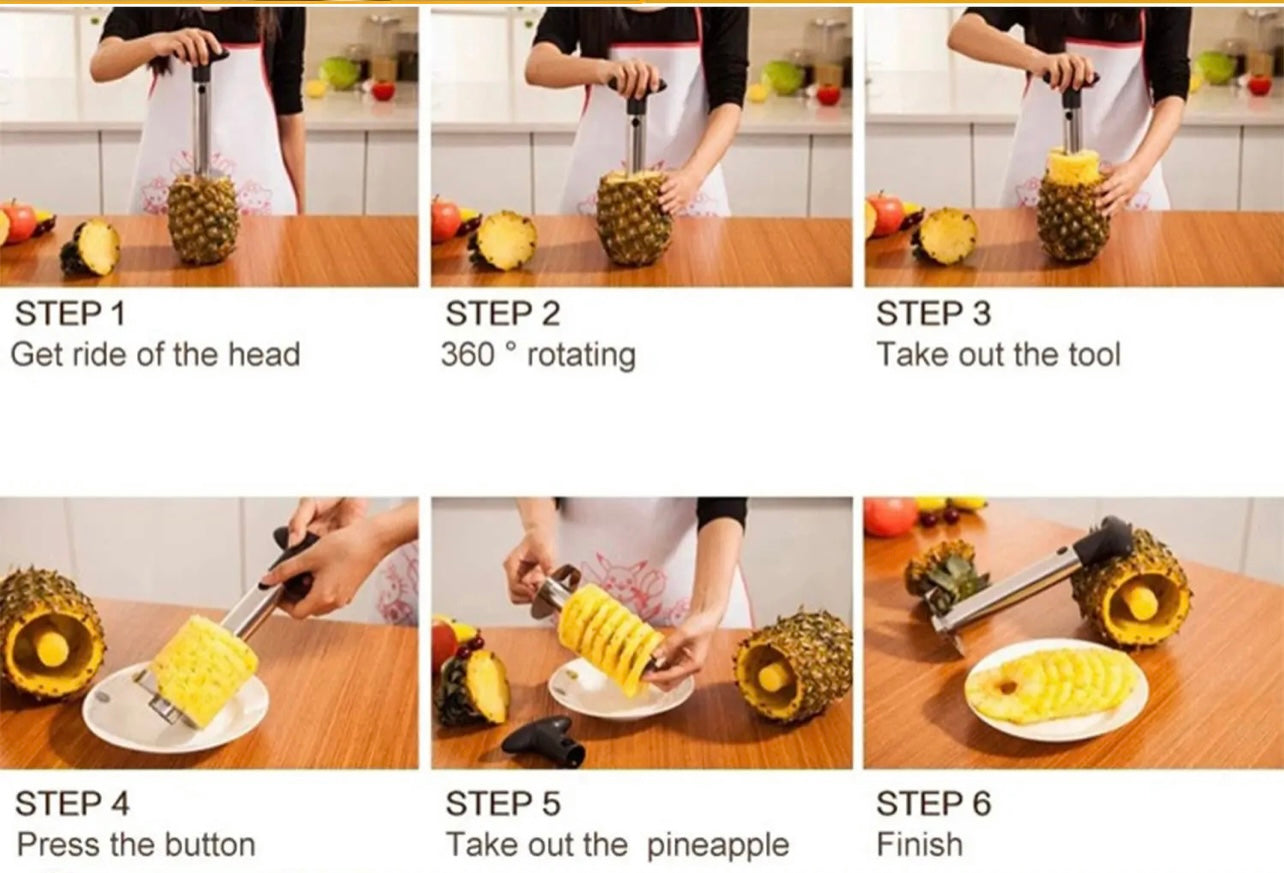 STEP 1
Get ride of the head

STEP 2
360 ° rotating

STEP 3
Take out the tool

STEP 4
Press the button

STEP 5
Take out the pineapple

STEP 6
Finish