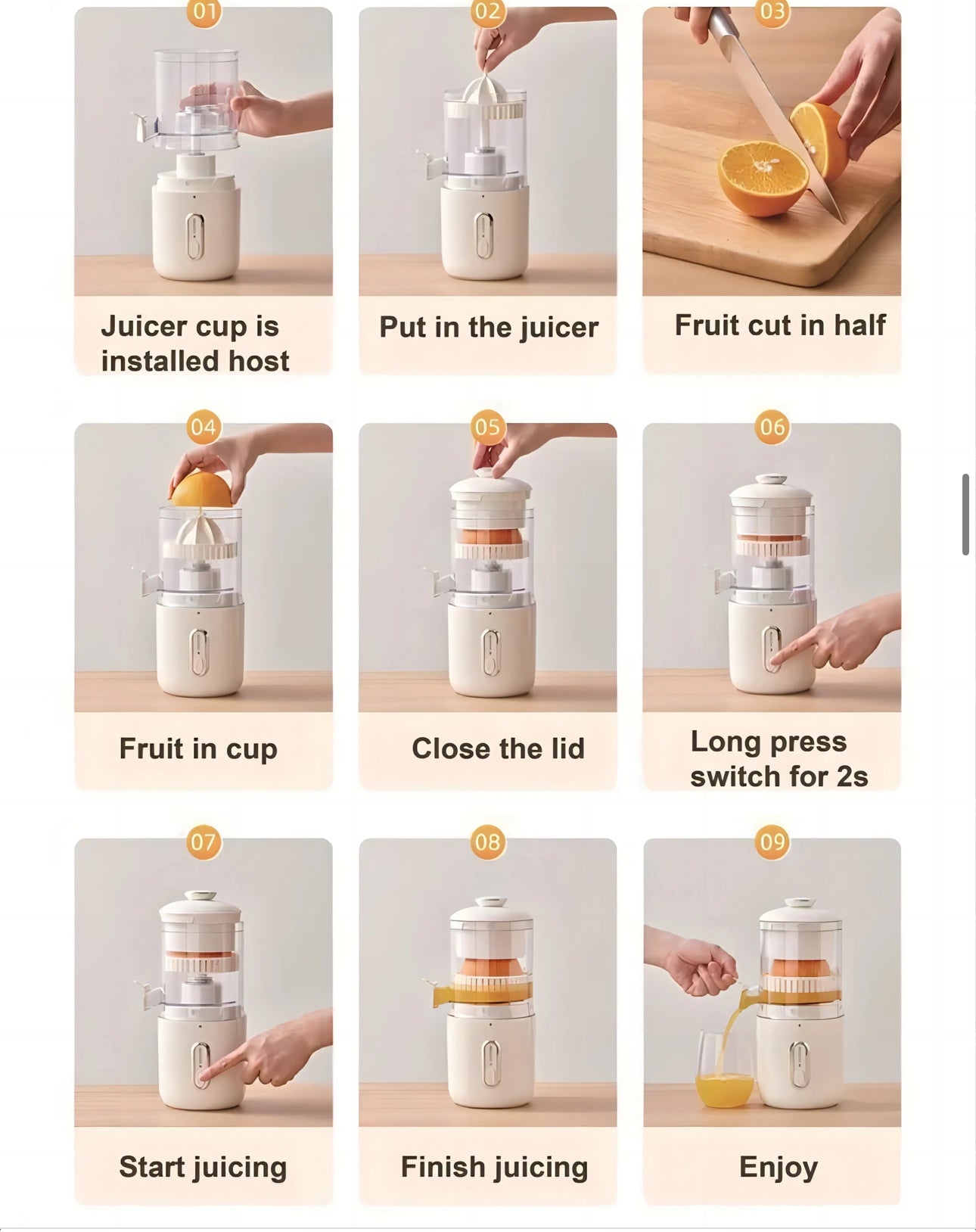 01

Juicer cup is installed host

02

Put in the juicer

03

Fruit cut in half

04

Fruit in cup

05

Close the lid

06

Long press switch for 2s

07

Start juicing

08

Finish juicing

09

Enjoy