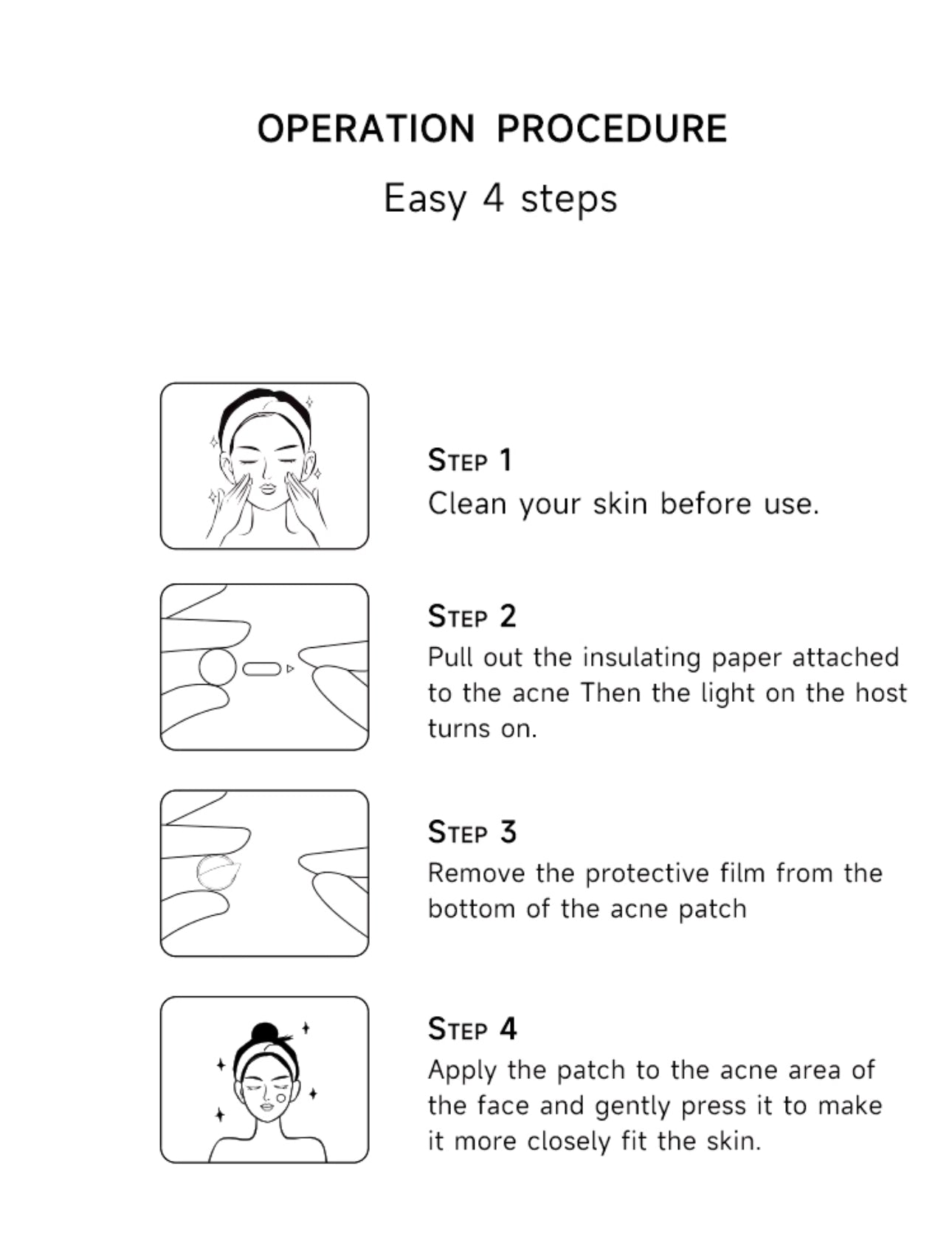 OPERATION PROCEDURE

Easy 4 steps

STEP 1
Clean your skin before use.

STEP 2
Pull out the insulating paper attached to the acne Then the light on the host turns on.

STEP 3
Remove the protective film from the bottom of the acne patch

STEP 4
Apply the patch to the acne area of the face and gently press it to make it more closely fit the skin.