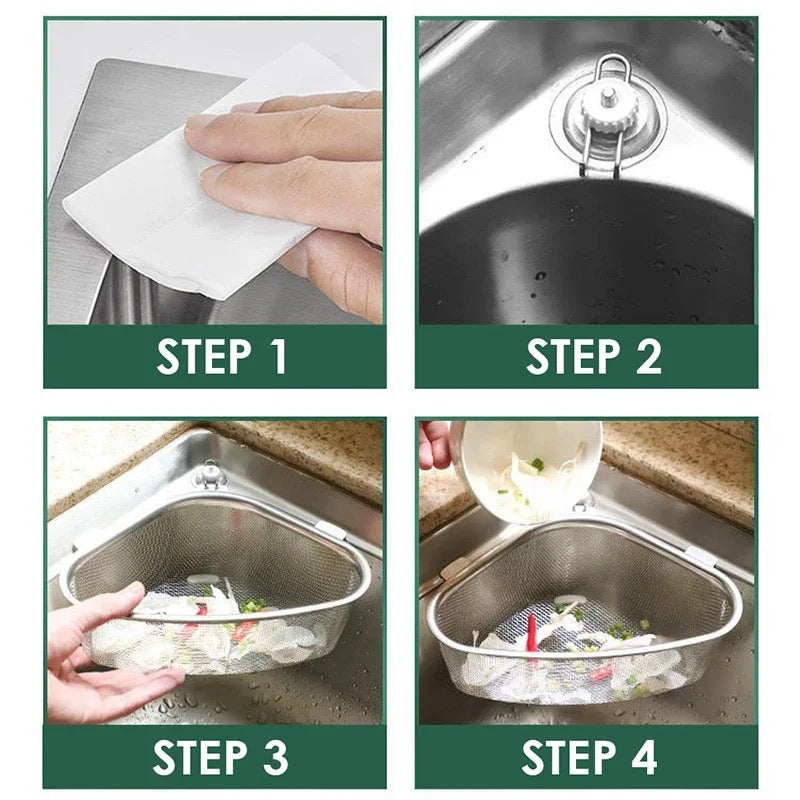 STEP 1

STEP 2

STEP 3

STEP 4