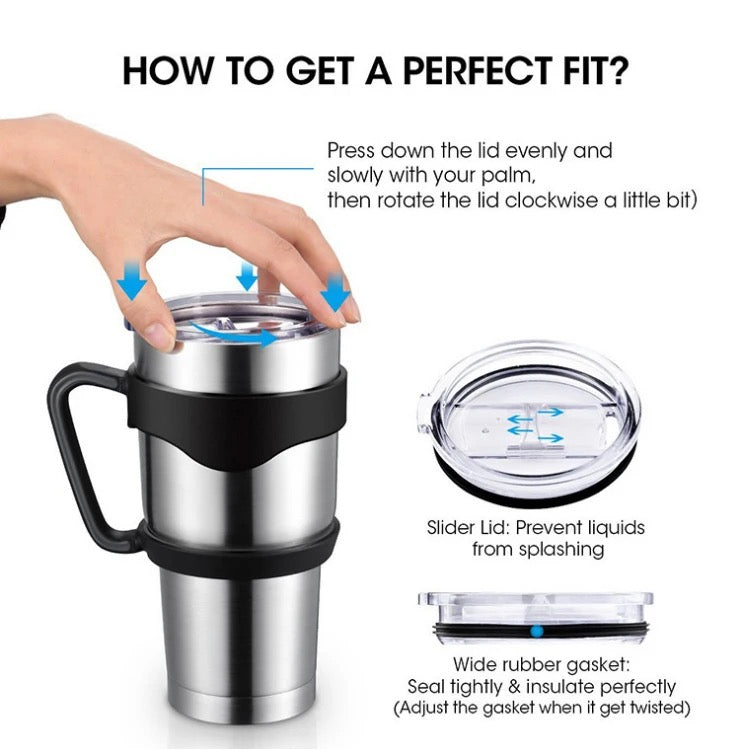 HOW TO GET A PERFECT FIT?

Press down the lid evenly and slowly with your palm, then rotate the lid clockwise a little bit)

Slider Lid: Prevent liquids from splashing

Wide rubber gasket: Seal tightly & insulate perfectly (Adjust the gasket when it get twisted)