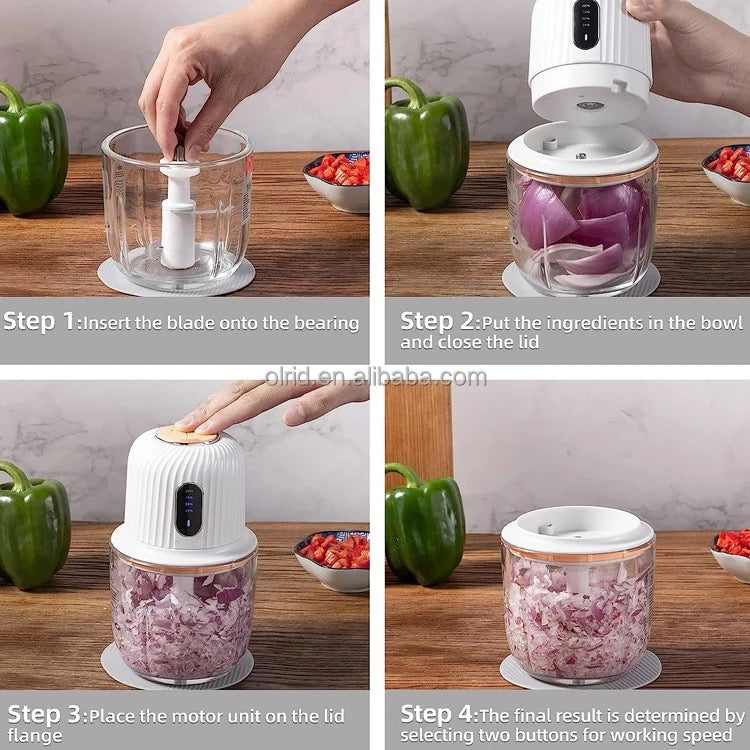 Step 1:Insert the blade onto the bearing

Step 2:Put the ingredients in the bowl and close the lid

olrid.en.alibaba.com

Step 3:Place the motor unit on the lid flange

Step 4:The final result is determined by selecting two buttons for working speed