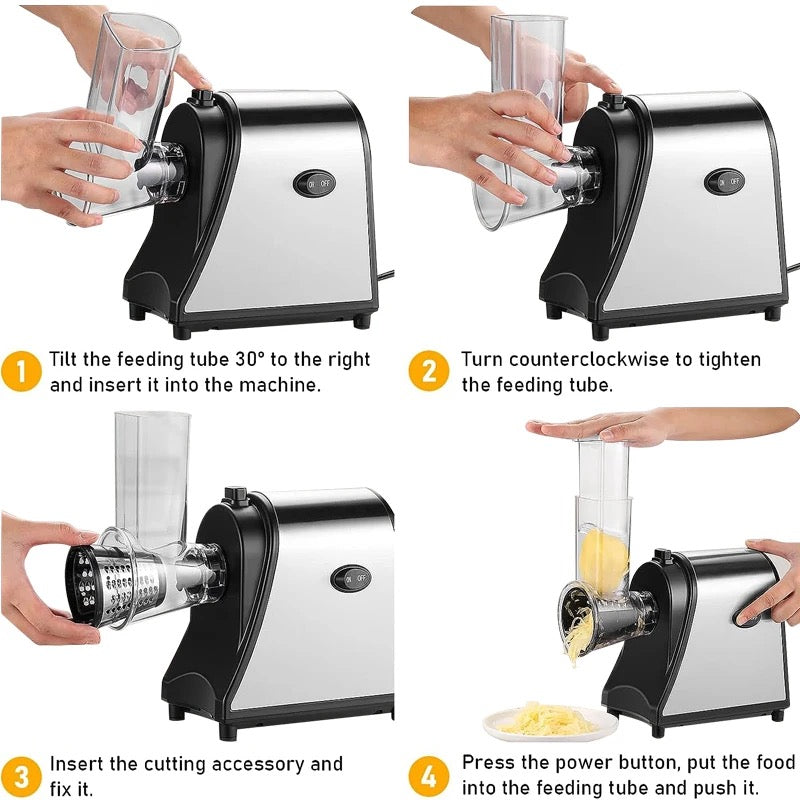 ON OFF

ON OFF

1 Tilt the feeding tube 30° to the right and insert it into the machine.

2 Turn counterclockwise to tighten the feeding tube.

ON OFF

3 Insert the cutting accessory and fix it.

4 Press the power button, put the food into the feeding tube and push it.