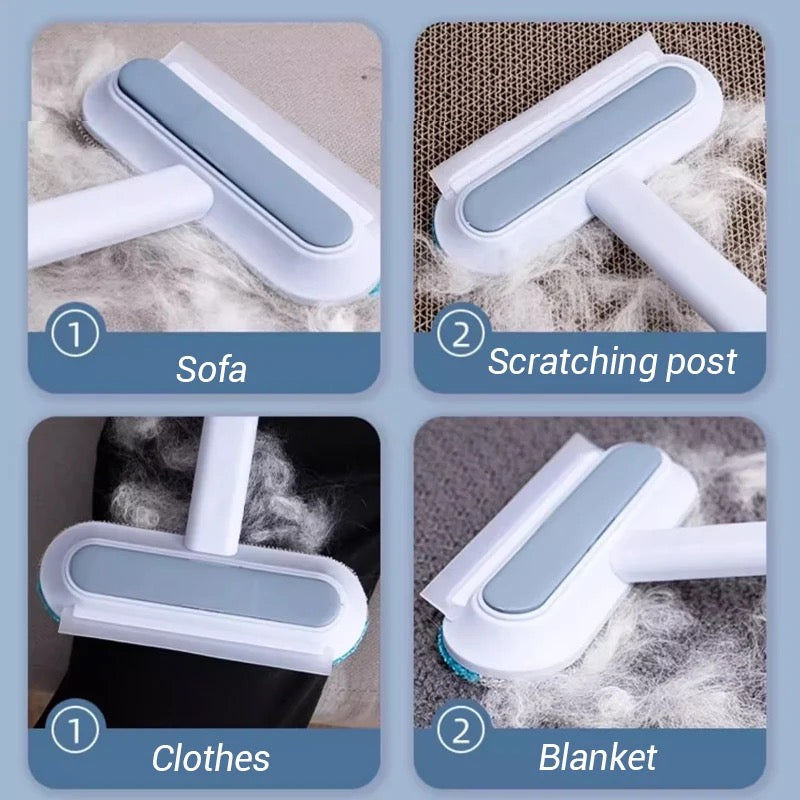 1 Sofa

2 Scratching post

1 Clothes

2 Blanket